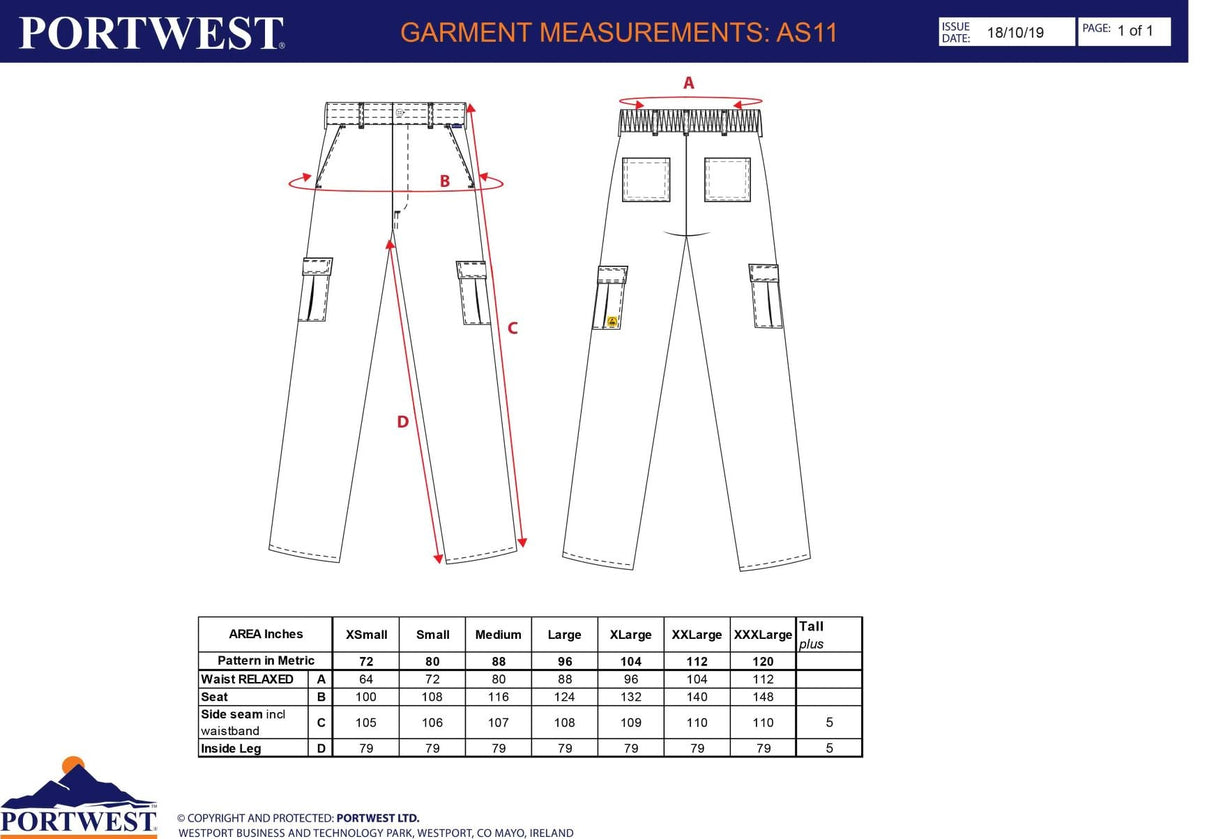 PORTWEST®

GARMENT MEASUREMENTS: AS11

ISSUE DATE: 18/10/19

PAGE: 1 of 1

A

B

C

D

| AREA Inches | | XSmall | Small | Medium | Large | XLarge | XXLarge | XXXLarge | Tall plus |
|---|---|---|---|---|---|---|---|---|---|
| Pattern in Metric | | 72 | 80 | 88 | 96 | 104 | 112 | 120 | |
| Waist RELAXED | A | 64 | 72 | 80 | 88 | 96 | 104 | 112 | |
| Seat | B | 100 | 108 | 116 | 124 | 132 | 140 | 148 | |
| Side seam incl waistband | C | 105 | 106 | 107 | 108 | 109 | 110 | 110 | 5 |
| Inside Leg | D | 79 | 79 | 79 | 79 | 79 | 79 | 79 | 5 |

PORTWEST

© COPYRIGHT AND PROTECTED: PORTWEST LTD.
WESTPORT BUSINESS AND TECHNOLOGY PARK, WESTPORT, CO MAYO, IRELAND